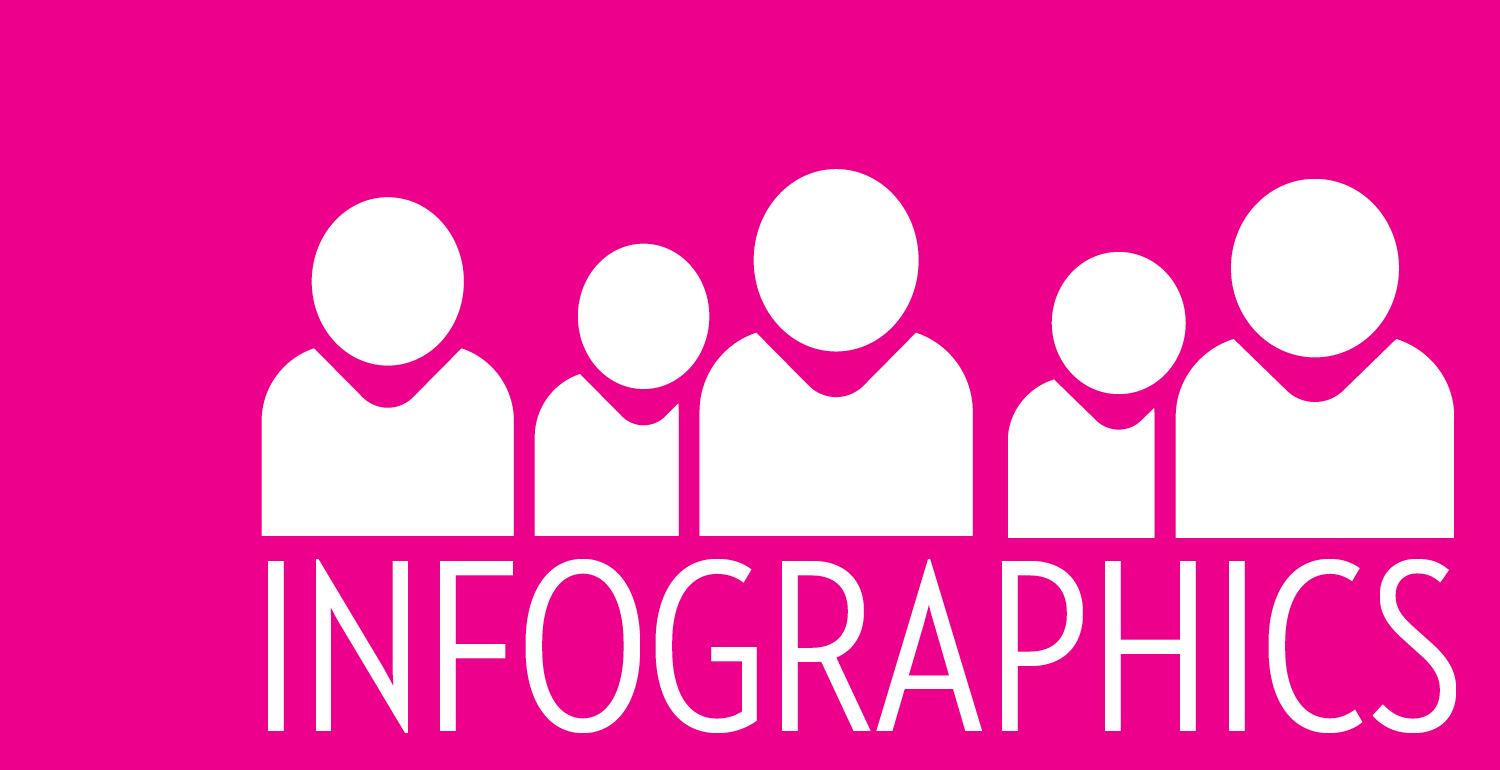 INFOGRAPHICS