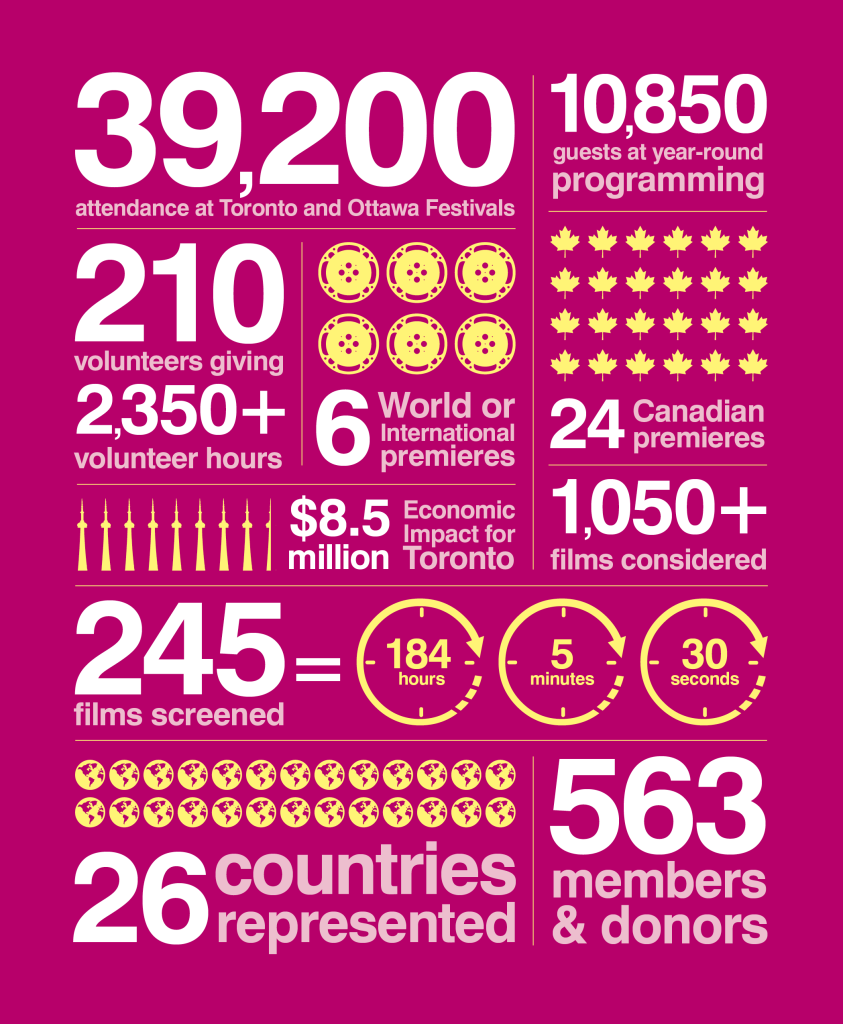 39,200
attendance at Toronto and Ottawa Festivals

10,850
guests at year-round programming

210
volunteers giving
2,350+
volunteer hours

6 World or International premieres

24 Canadian premieres

$8.5 million
Economic Impact for Toronto

1,050+
films considered

245
films screened
=
184 hours
5 minutes
30 seconds

26 countries represented

563
members & donors