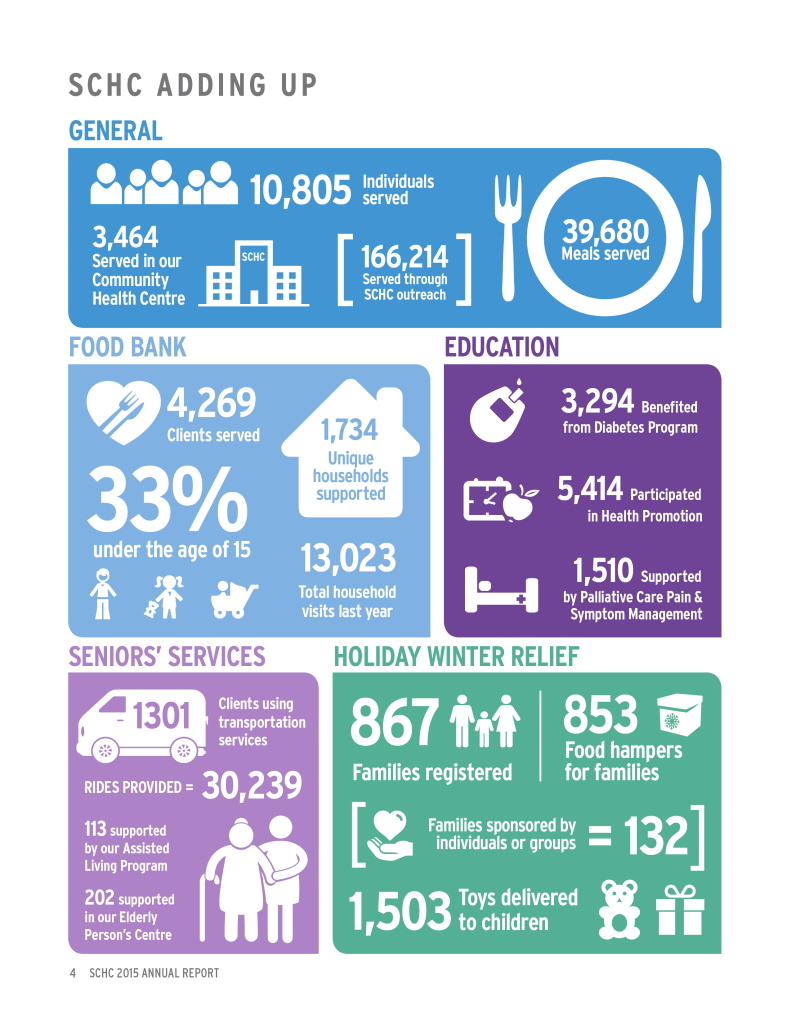 SCHC ADDING UP

GENERAL

10,805 Individuals served

3,464 Served in our Community Health Centre

SCHC

166,214 Served through SCHC outreach

39,680 Meals served

FOOD BANK

4,269 Clients served

33% under the age of 15

1,734 Unique households supported

13,023 Total household visits last year

EDUCATION

3,294 Benefited from Diabetes Program

5,414 Participated in Health Promotion

1,510 Supported by Palliative Care Pain & Symptom Management

SENIORS' SERVICES

1301 Clients using transportation services

RIDES PROVIDED = 30,239

113 supported by our Assisted Living Program

202 supported in our Elderly Person's Centre

HOLIDAY WINTER RELIEF

867 Families registered

853 Food hampers for families

Families sponsored by individuals or groups = 132

1,503 Toys delivered to children

4 SCHC 2015 ANNUAL REPORT